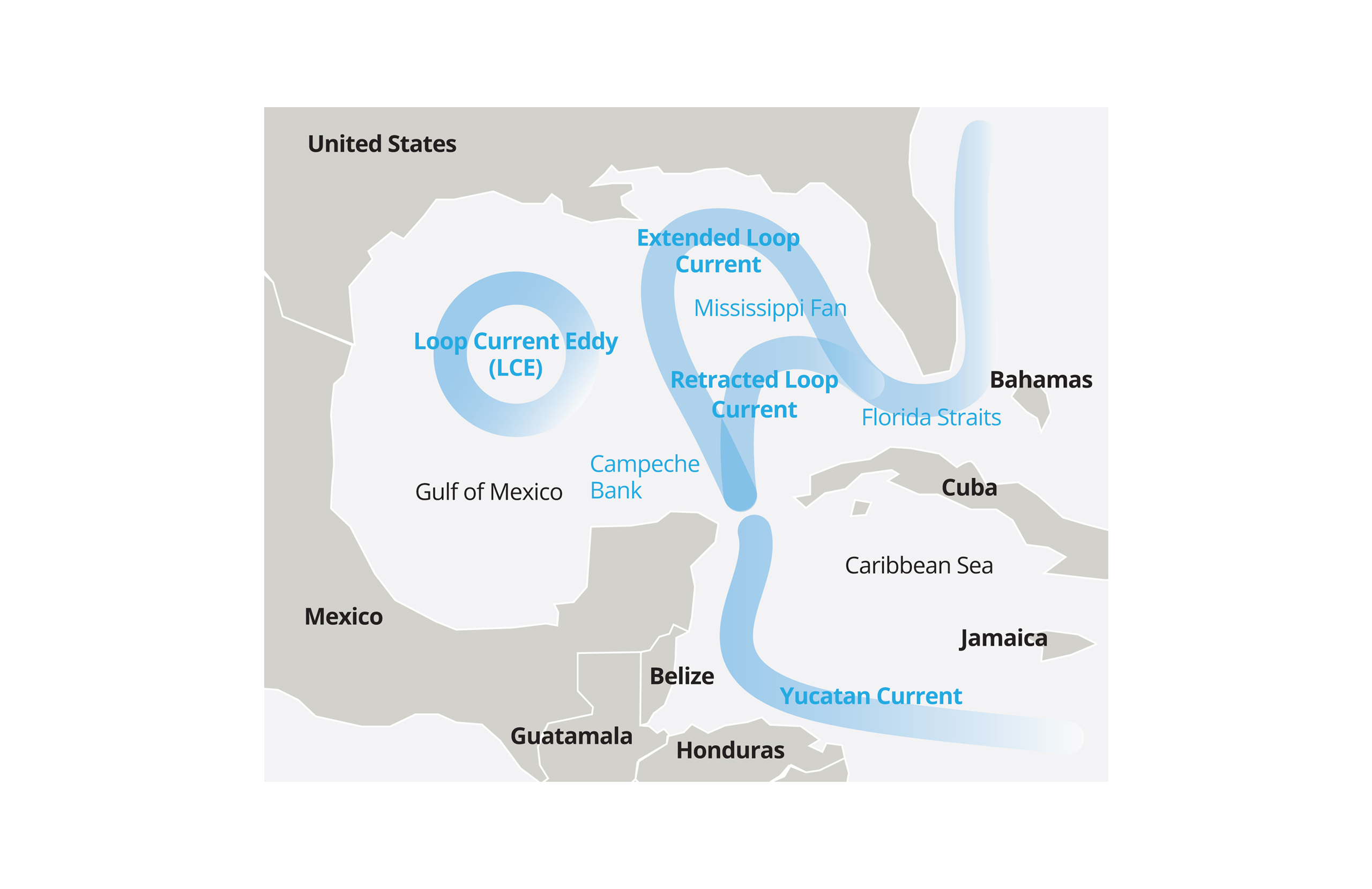 United States

Extended Loop Current

Mississippi Fan

Loop Current Eddy (LCE)

Retracted Loop Current

Bahamas

Florida Straits

Campeche Bank

Gulf of Mexico

Cuba

Caribbean Sea

Mexico

Jamaica

Belize

Yucatan Current

Guatamala

Honduras